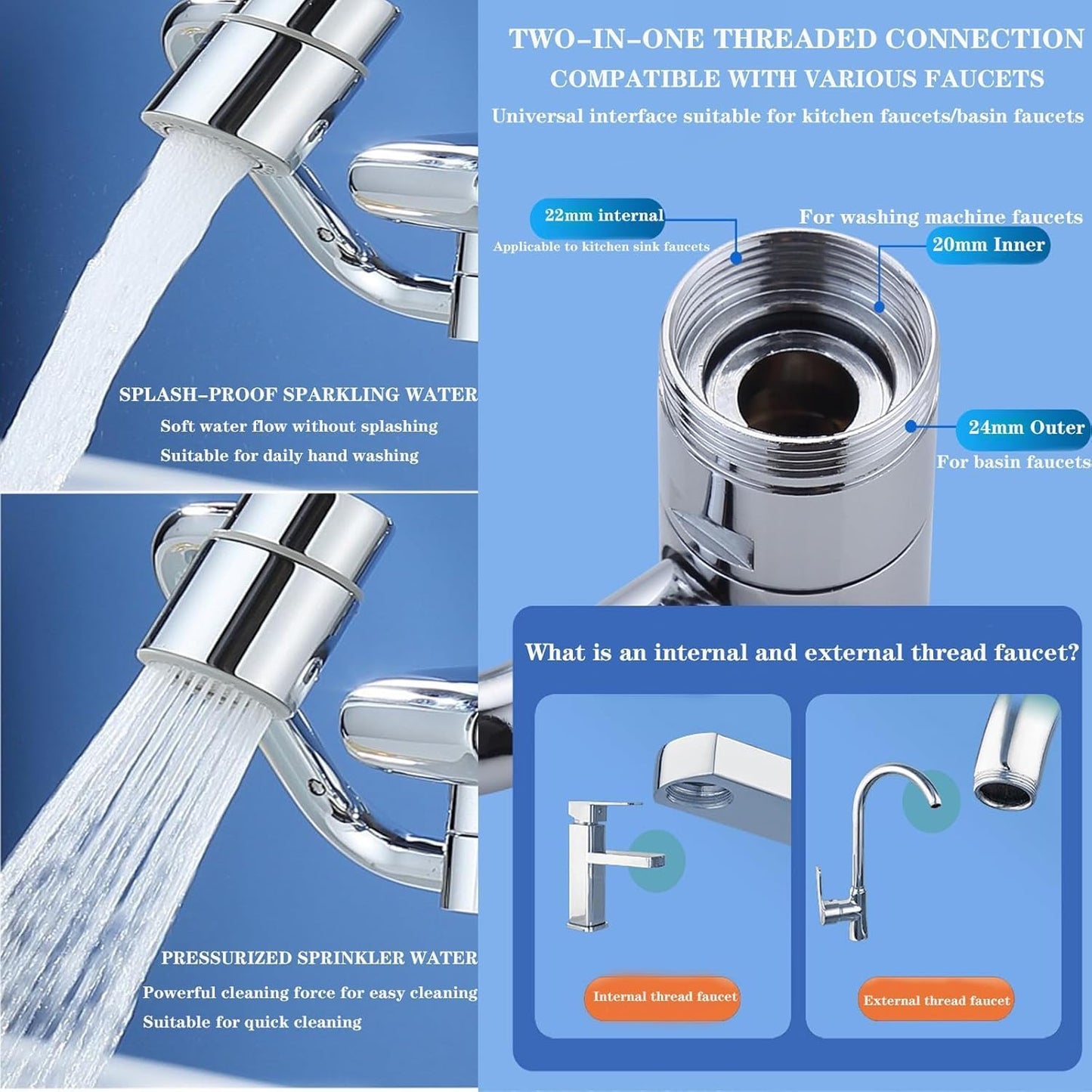 SPLASH-PROOF SPARKLING WATER
Soft water flow without splashing
Suitable for daily hand washing

PRESSURIZED SPRINKLER WATER
Powerful cleaning force for easy cleaning
Suitable for quick cleaning

TWO-IN-ONE THREADED CONNECTION
COMPATIBLE WITH VARIOUS FAUCETS
Universal interface suitable for kitchen faucets/basin faucets

22mm internal
Applicable to kitchen sink faucets

For washing machine faucets
20mm Inner

24mm Outer
For basin faucets

What is an internal and external thread faucet?

Internal thread faucet

External thread faucet